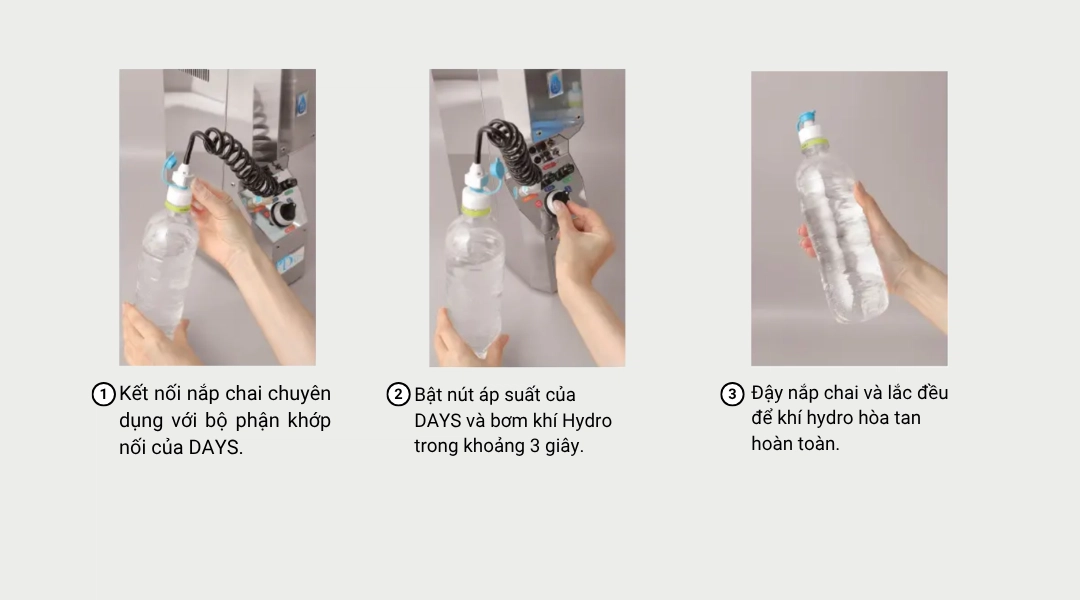 1 Kết nối nắp chai chuyên dụng với bộ phận khớp nối của DAYS.

2 Bật nút áp suất của DAYS và bơm khí Hydro trong khoảng 3 giây.

3 Đậy nắp chai và lắc đều để khí hydro hòa tan hoàn toàn.