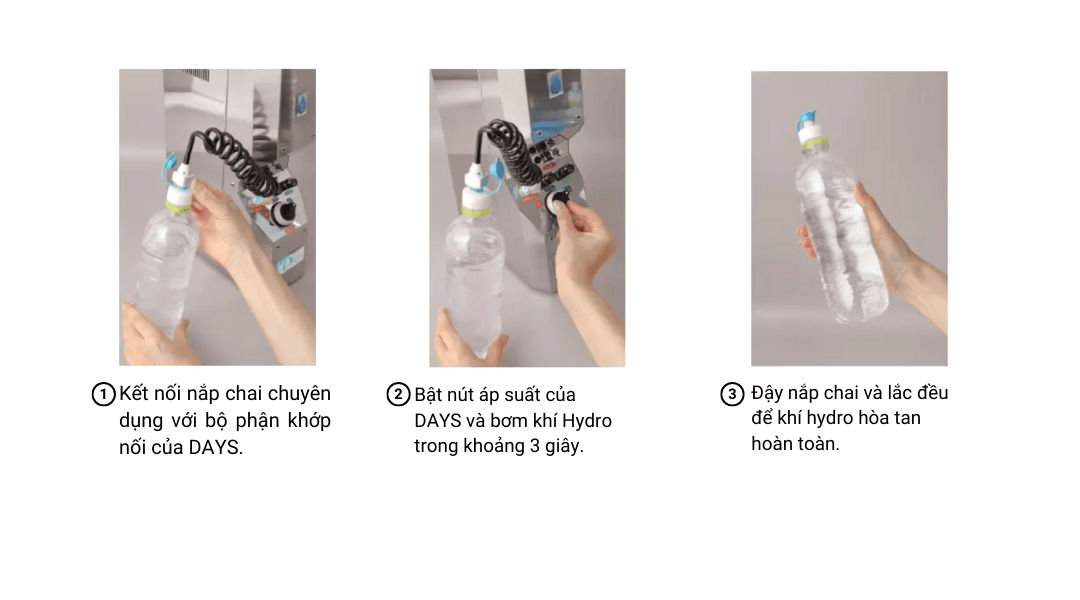 1 Kết nối nắp chai chuyên dụng với bộ phận khớp nối của DAYS.

2 Bật nút áp suất của DAYS và bơm khí Hydro trong khoảng 3 giây.

3 Đậy nắp chai và lắc đều để khí hydro hòa tan hoàn toàn.